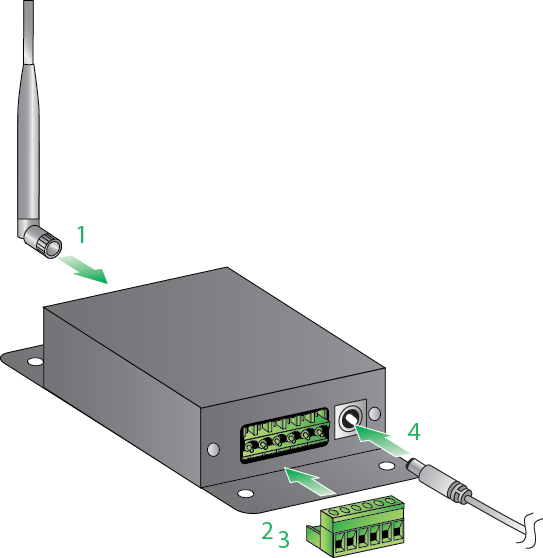 1
4
2 3